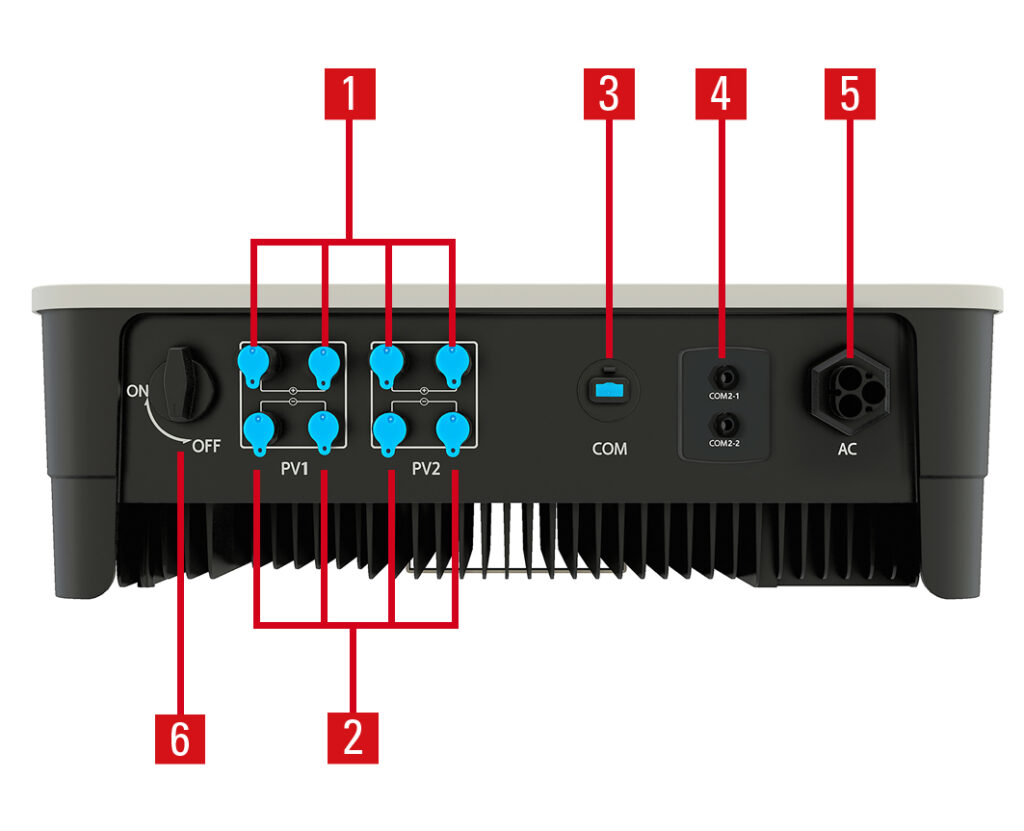 1
3
4
5
ON
OFF
PV1
PV2
COM
COM2-1
COM2-2
AC
6
2